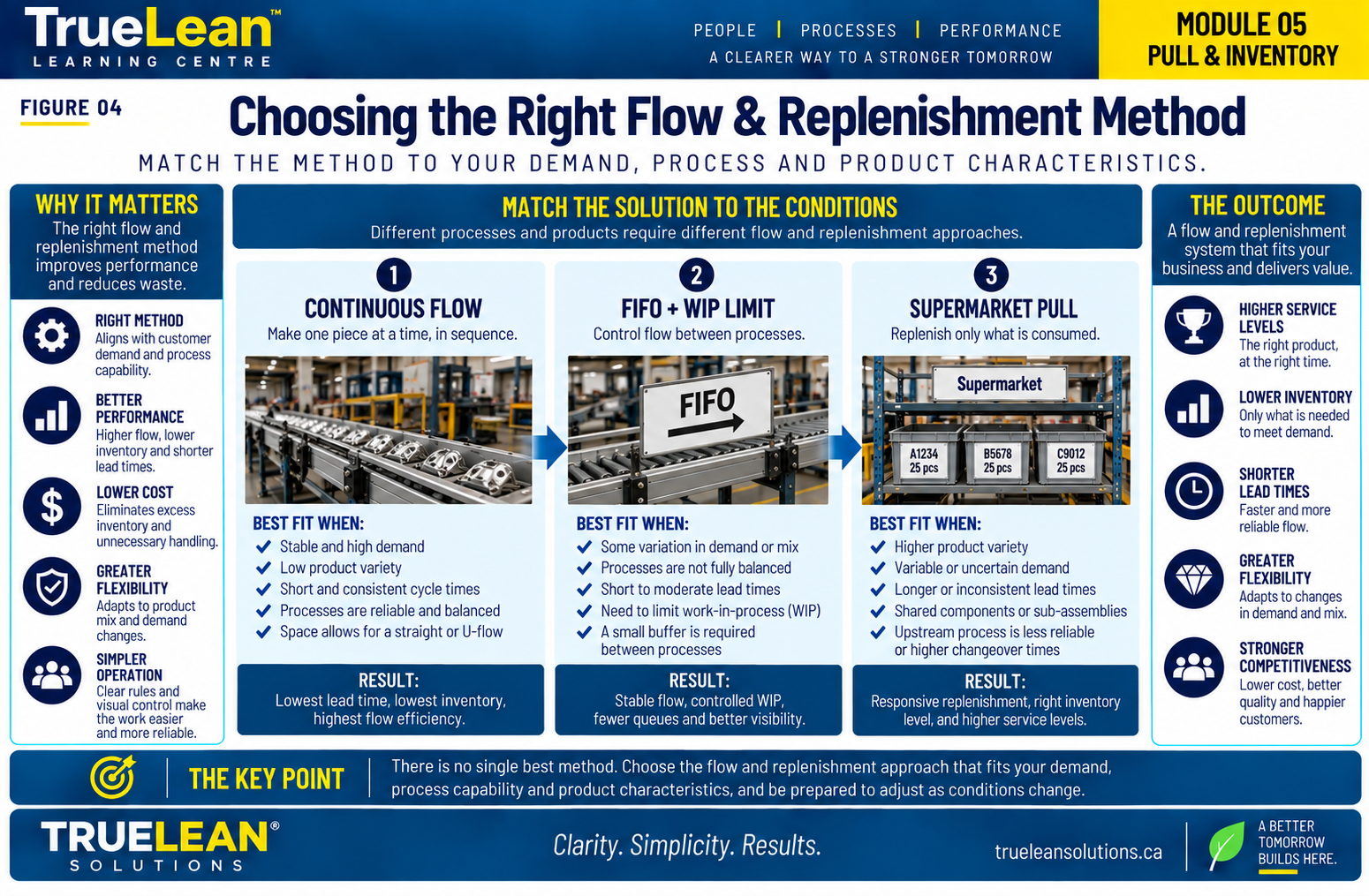 TrueLean™
LEARNING CENTRE

PEOPLE | PROCESSES | PERFORMANCE
A CLEARER WAY TO A STRONGER TOMORROW

MODULE 05
PULL & INVENTORY

FIGURE 04

Choosing the Right Flow & Replenishment Method

MATCH THE METHOD TO YOUR DEMAND, PROCESS AND PRODUCT CHARACTERISTICS.

WHY IT MATTERS
The right flow and replenishment method improves performance and reduces waste.

RIGHT METHOD
Aligns with customer demand and process capability.

BETTER PERFORMANCE
Higher flow, lower inventory and shorter lead times.

LOWER COST
Eliminates excess inventory and unnecessary handling.

GREATER FLEXIBILITY
Adapts to product mix and demand changes.

SIMPLER OPERATION
Clear rules and visual control make the work easier and more reliable.

MATCH THE SOLUTION TO THE CONDITIONS
Different processes and products require different flow and replenishment approaches.

1
CONTINUOUS FLOW
Make one piece at a time, in sequence.

BEST FIT WHEN:
Stable and high demand
Low product variety
Short and consistent cycle times
Processes are reliable and balanced
Space allows for a straight or U-flow

RESULT:
Lowest lead time, lowest inventory, highest flow efficiency.

2
FIFO + WIP LIMIT
Control flow between processes.

FIFO

BEST FIT WHEN:
Some variation in demand or mix
Processes are not fully balanced
Short to moderate lead times
Need to limit work-in-process (WIP)
A small buffer is required between processes

RESULT:
Stable flow, controlled WIP, fewer queues and better visibility.

3
SUPERMARKET PULL
Replenish only what is consumed.

Supermarket
A1234 25 pcs
B5678 25 pcs
C9012 25 pcs

BEST FIT WHEN:
Higher product variety
Variable or uncertain demand
Longer or inconsistent lead times
Shared components or sub-assemblies
Upstream process is less reliable or higher changeover times

RESULT:
Responsive replenishment, right inventory level, and higher service levels.

THE OUTCOME
A flow and replenishment system that fits your business and delivers value.

HIGHER SERVICE LEVELS
The right product, at the right time.

LOWER INVENTORY
Only what is needed to meet demand.

SHORTER LEAD TIMES
Faster and more reliable flow.

GREATER FLEXIBILITY
Adapts to changes in demand and mix.

STRONGER COMPETITIVENESS
Lower cost, better quality and happier customers.

THE KEY POINT
There is no single best method. Choose the flow and replenishment approach that fits your demand, process capability and product characteristics, and be prepared to adjust as conditions change.

TRUELEAN®
SOLUTIONS

Clarity. Simplicity. Results.

trueleansolutions.ca

A BETTER TOMORROW BUILDS HERE.